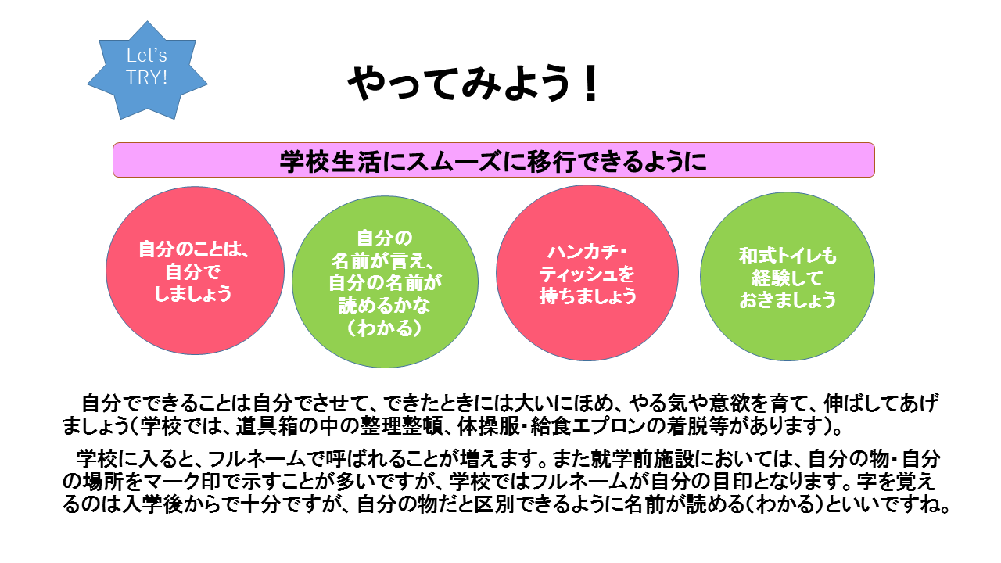 Let's
TRY!

やってみよう！

学校生活にスムーズに移行できるように

自分のことは、
自分で
しましょう

自分の
名前が言え、
自分の名前が
読めるかな
（わかる）

ハンカチ・
ティッシュを
持ちましょう

和式トイレも
経験して
おきましょう

自分でできることは自分でさせて、できたときには大いにほめ、やる気や意欲を育て、伸ばしてあげましょう（学校では、道具箱の中の整理整頓、体操服・給食エプロンの着脱等があります）。

学校に入ると、フルネームで呼ばれることが増えます。また就学前施設においては、自分の物・自分の場所をマーク印で示すことが多いですが、学校ではフルネームが自分の目印となります。字を覚えるのは入学後からで十分ですが、自分の物だと区別できるように名前が読める（わかる）といいですね。