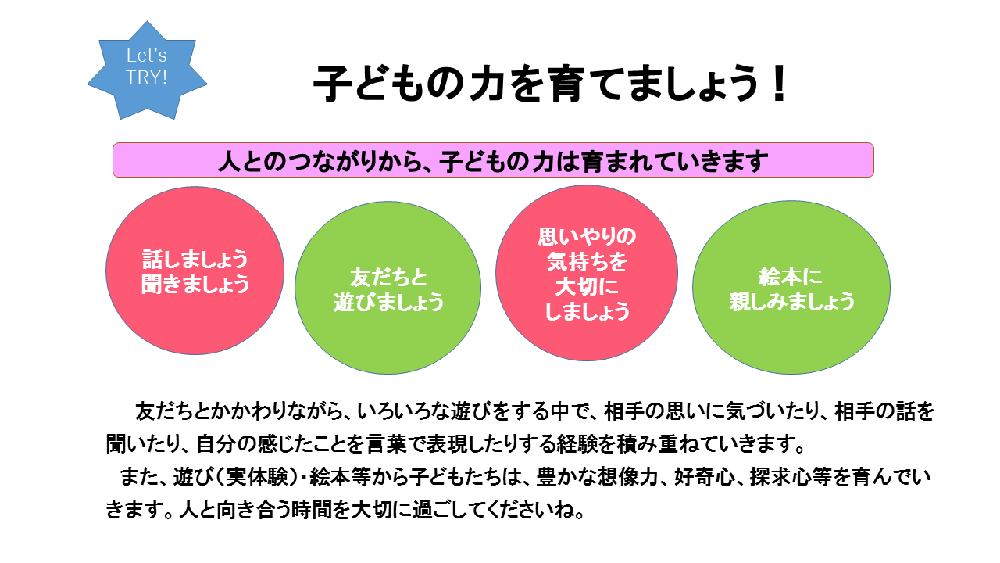 Let's
TRY!

子どもの力を育てましょう！

人とのつながりから、子どもの力は育まれていきます

話しましょう
聞きましょう

友だちと
遊びましょう

思いやりの
気持ちを
大切に
しましょう

絵本に
親しみましょう

友だちとかかわりながら、いろいろな遊びをする中で、相手の思いに気づいたり、相手の話を聞いたり、自分の感じたことを言葉で表現したりする経験を積み重ねていきます。

また、遊び（実体験）・絵本等から子どもたちは、豊かな想像力、好奇心、探求心等を育んでいきます。人と向き合う時間を大切に過ごしてくださいね。