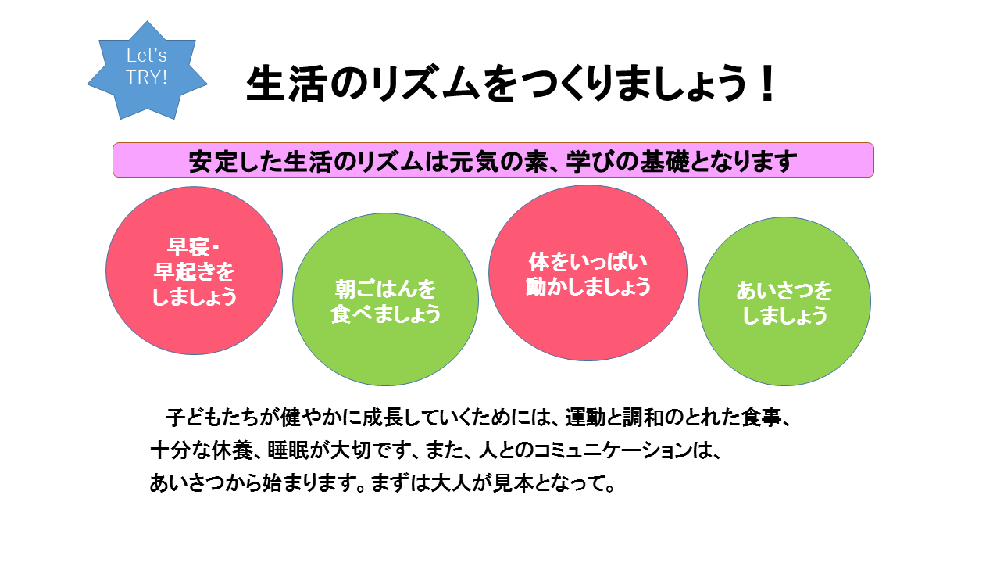 Let's TRY!

生活のリズムをつくりましょう！

安定した生活のリズムは元気の素、学びの基礎となります

早寝・
早起きを
しましょう

朝ごはんを
食べましょう

体をいっぱい
動かしましょう

あいさつを
しましょう

子どもたちが健やかに成長していくためには、運動と調和のとれた食事、十分な休養、睡眠が大切です、また、人とのコミュニケーションは、あいさつから始まります。まずは大人が見本となって。