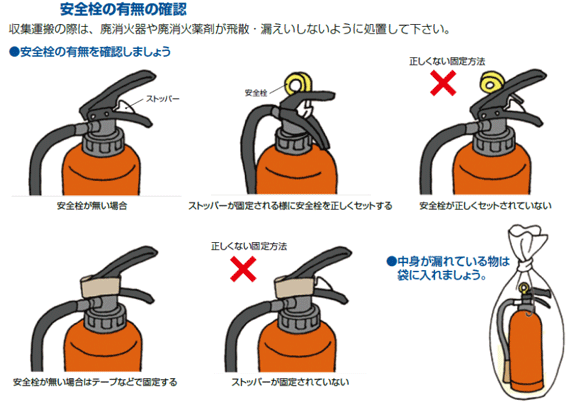 安全栓の有無の確認

収集運搬の際は、廃消火器や廃消火薬剤が飛散・漏えいしないように処置して下さい。

●安全栓の有無を確認しましょう

ストッパー

安全栓が無い場合

安全栓

ストッパーが固定される様に安全栓を正しくセットする

正しくない固定方法

安全栓が正しくセットされていない

安全栓が無い場合はテープなどで固定する

正しくない固定方法

ストッパーが固定されていない

●中身が漏れている物は袋に入れましょう。